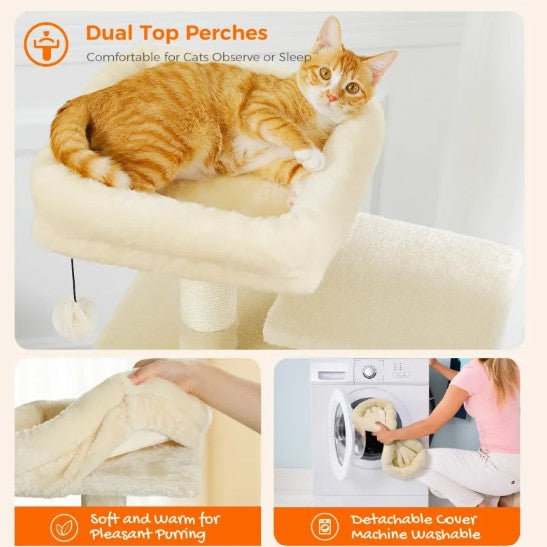 Dual Top Perches
Comfortable for Cats Observe or Sleep

Soft and Warm for Pleasant Purring

Detachable Cover Machine Washable